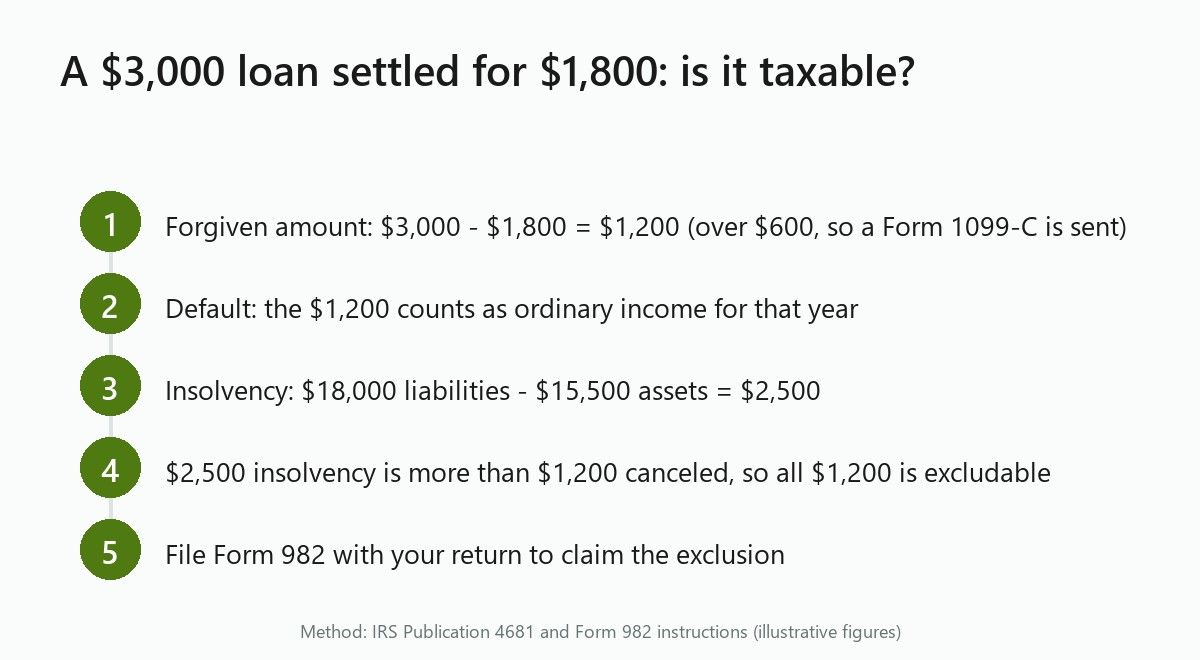 A $3,000 loan settled for $1,800: is it taxable?

1 Forgiven amount: $3,000 - $1,800 = $1,200 (over $600, so a Form 1099-C is sent)

2 Default: the $1,200 counts as ordinary income for that year

3 Insolvency: $18,000 liabilities - $15,500 assets = $2,500

4 $2,500 insolvency is more than $1,200 canceled, so all $1,200 is excludable

5 File Form 982 with your return to claim the exclusion

Method: IRS Publication 4681 and Form 982 instructions (illustrative figures)